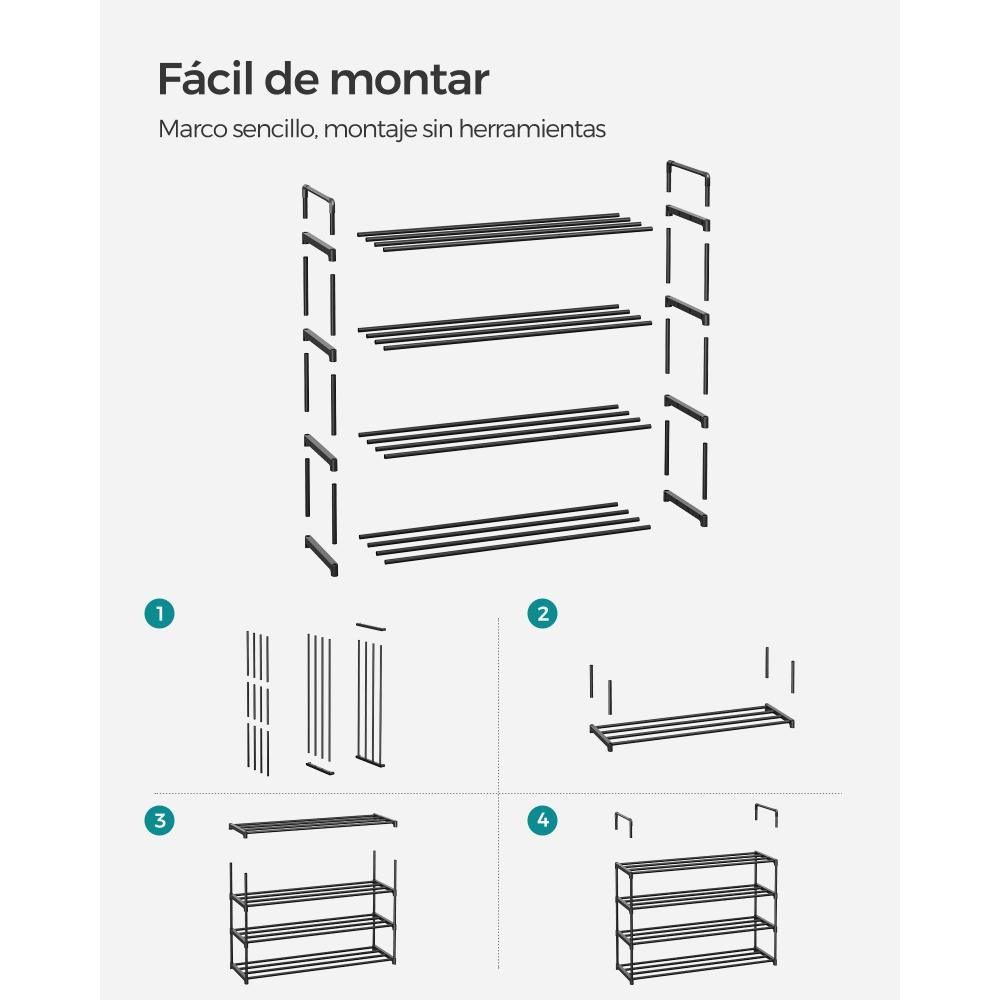 Fácil de montar

Marco sencillo, montaje sin herramientas

1

2

3

4